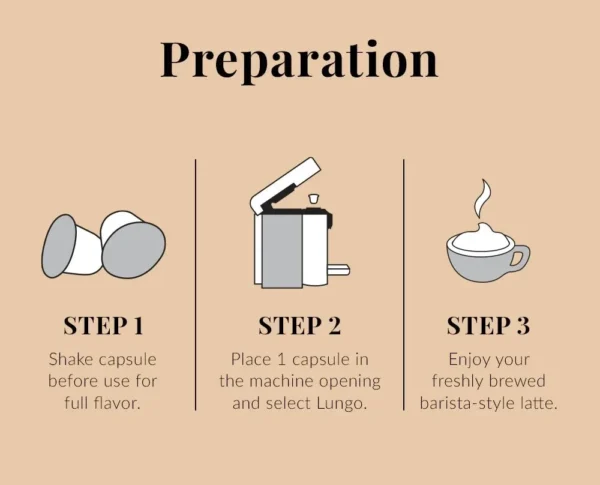 Preparation

STEP 1

Shake capsule before use for full flavor.

STEP 2

Place 1 capsule in the machine opening and select Lungo.

STEP 3

Enjoy your freshly brewed barista-style latte.